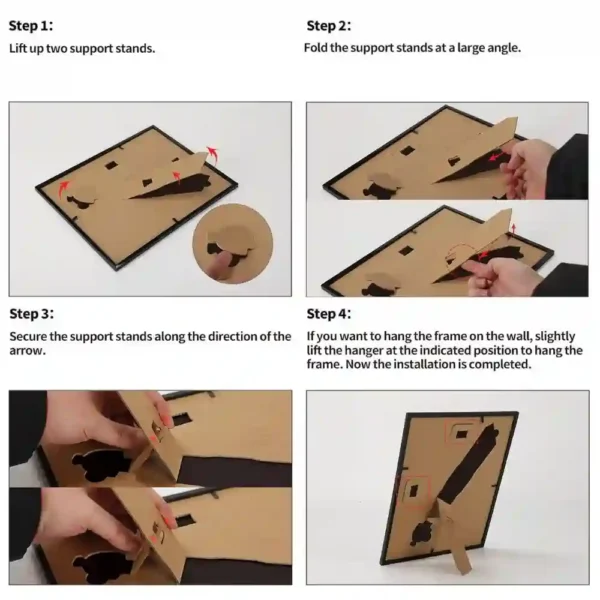 Step 1:
Lift up two support stands.

Step 2:
Fold the support stands at a large angle.

Step 3:
Secure the support stands along the direction of the arrow.

Step 4:
If you want to hang the frame on the wall, slightly lift the hanger at the indicated position to hang the frame. Now the installation is completed.